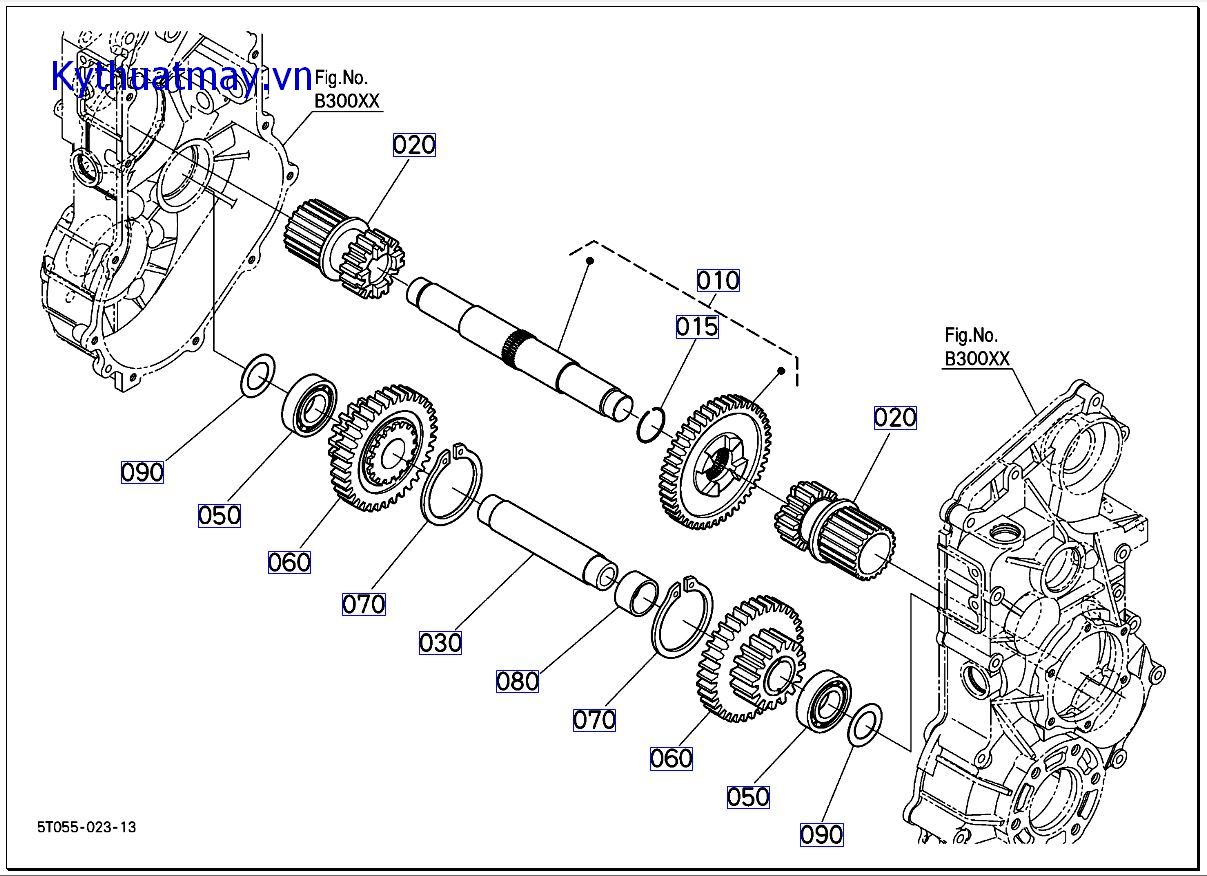 Kythuatmay.vn

Fig.No.
B300XX

020

010

015

Fig.No.
B300XX

020

090

050

060

070

030

080

070

060

050

090

5T055-023-13